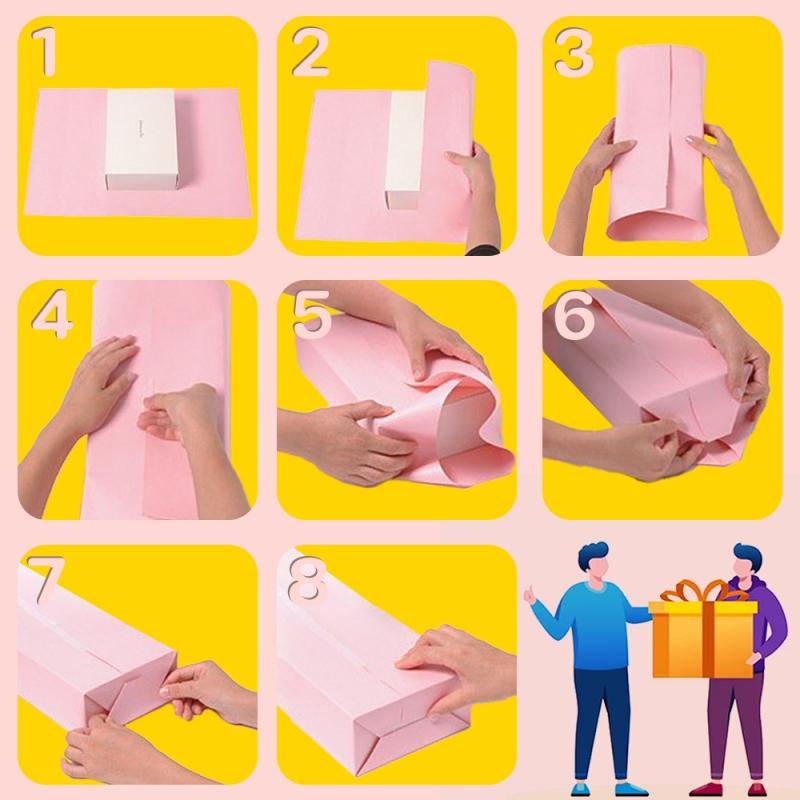 1

2

3

4

5

6

7

8