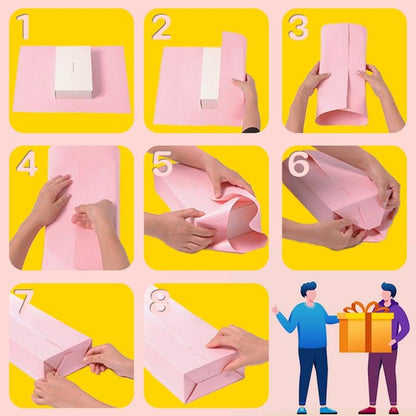 1

2

3

4

5

6

7

8